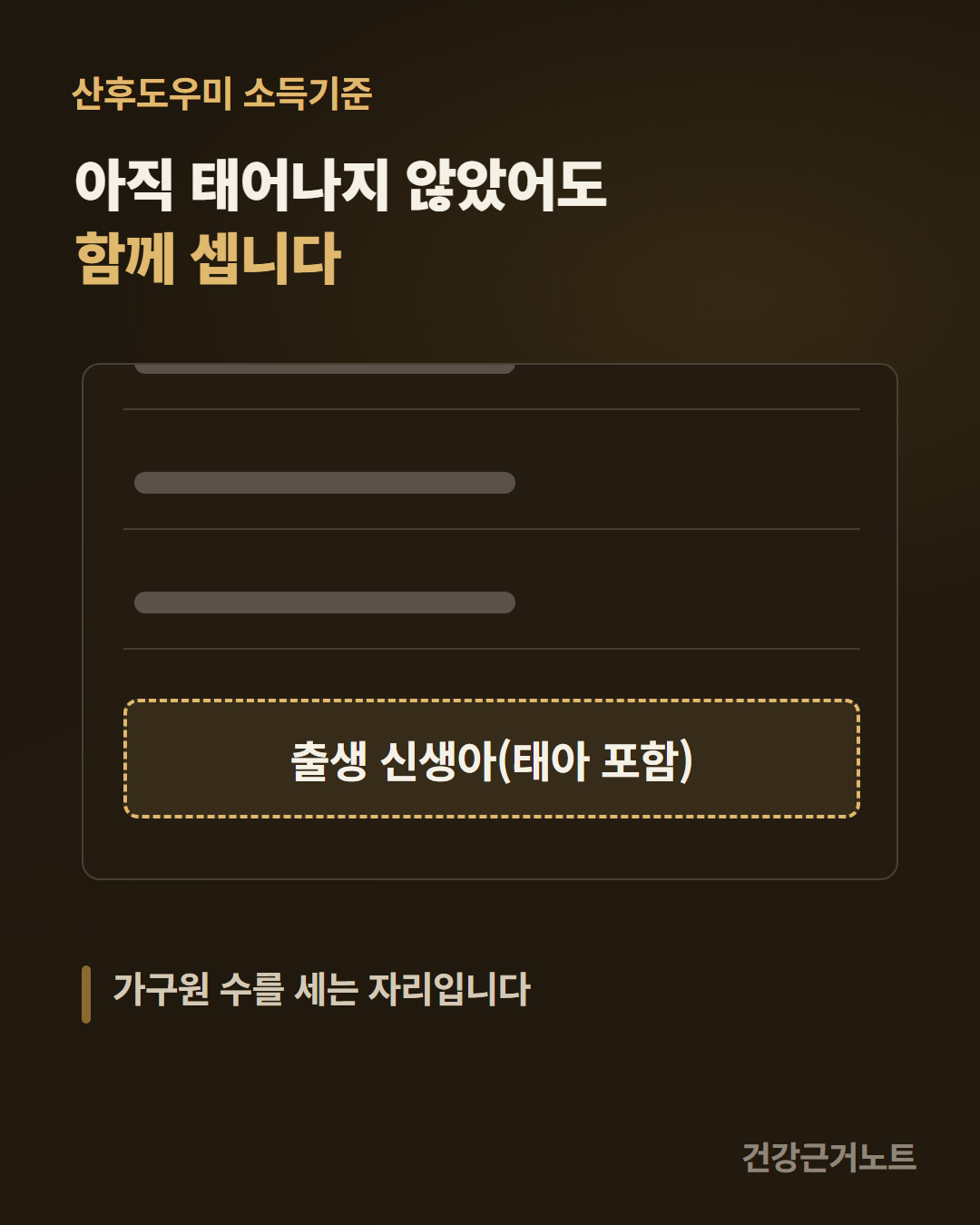 산후도우미 소득기준

아직 태어나지 않았어도
함께 셉니다

출생 신생아(태아 포함)

가구원 수를 세는 자리입니다

건강근거노트