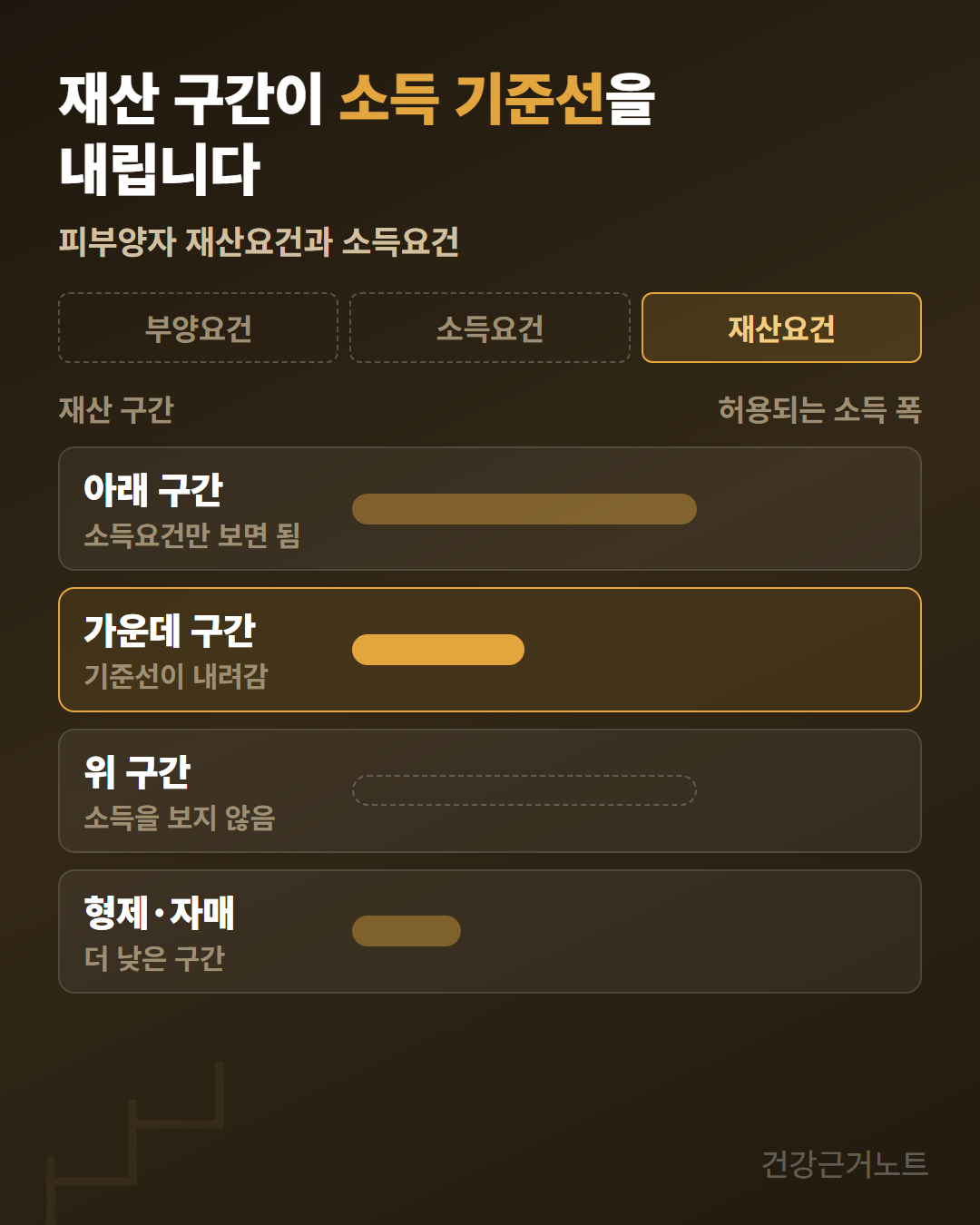 재산 구간이 소득 기준선을 내립니다

피부양자 재산요건과 소득요건

부양요건

소득요건

재산요건

재산 구간

허용되는 소득 폭

아래 구간
소득요건만 보면 됨

가운데 구간
기준선이 내려감

위 구간
소득을 보지 않음

형제·자매
더 낮은 구간

건강근거노트