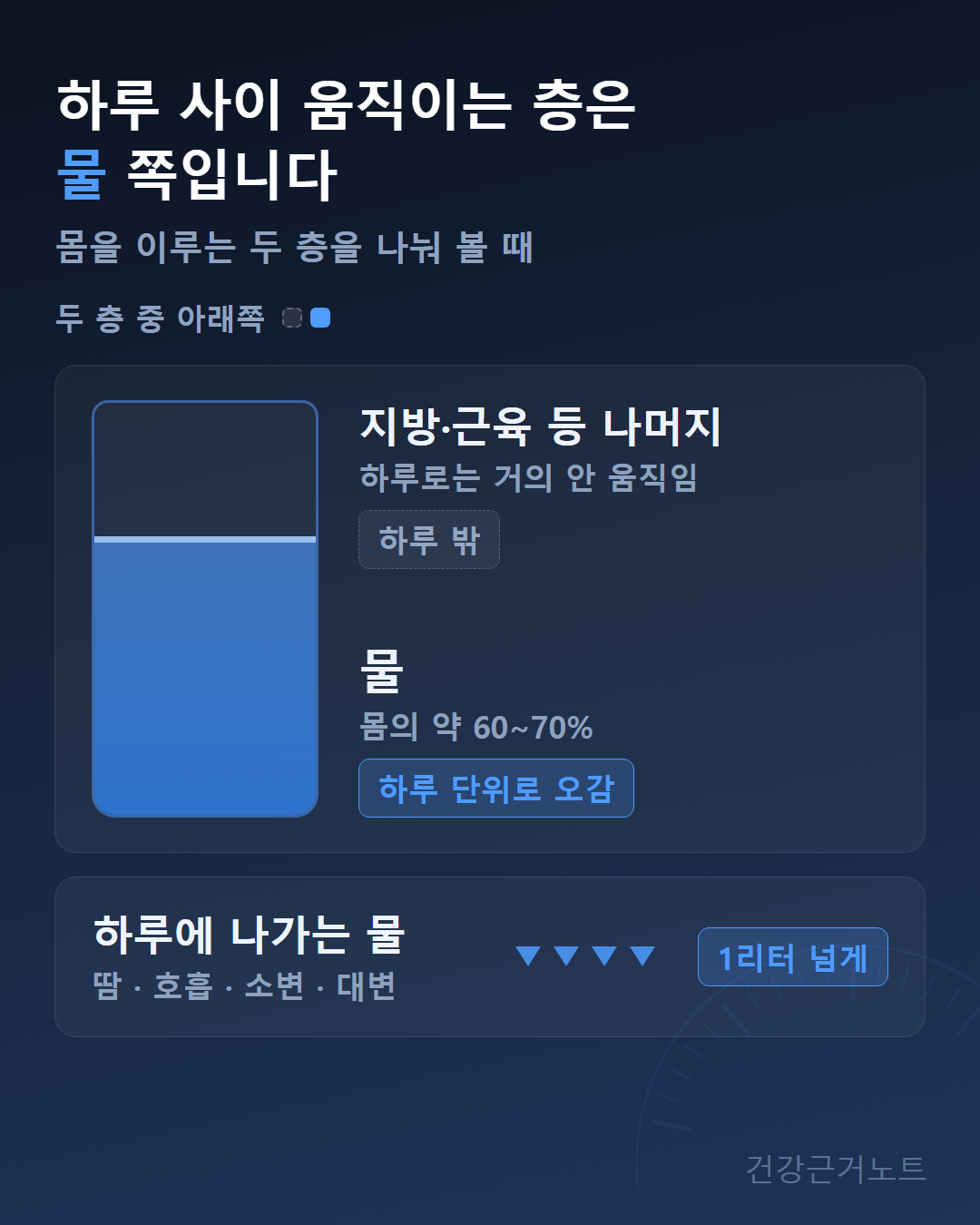 하루 사이 움직이는 층은
물 쪽입니다

몸을 이루는 두 층을 나눠 볼 때

두 층 중 아래쪽

지방·근육 등 나머지
하루로는 거의 안 움직임
하루 밖

물
몸의 약 60~70%
하루 단위로 오감

하루에 나가는 물
땀 · 호흡 · 소변 · 대변

1리터 넘게

건강근거노트